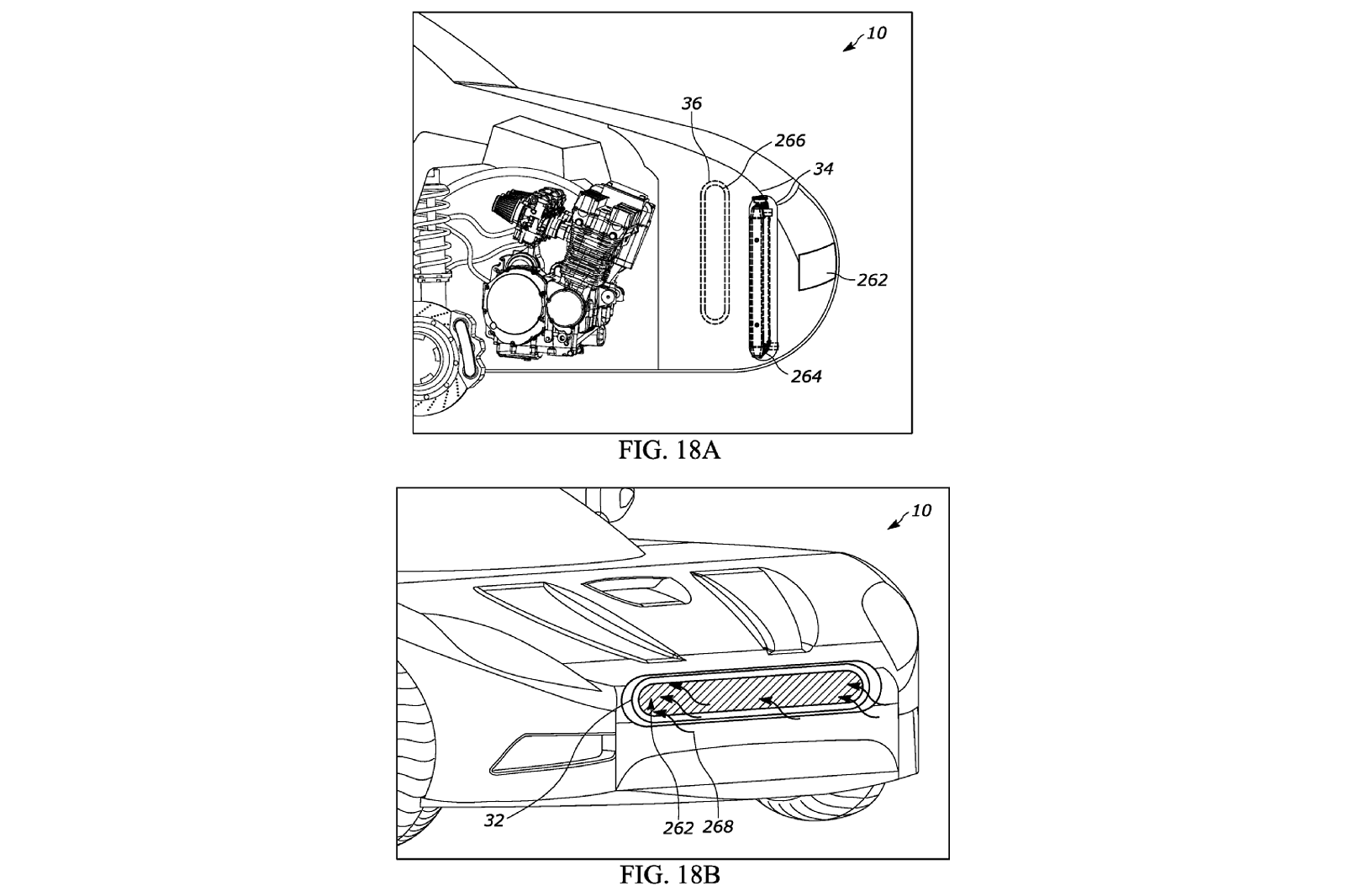 10

36

266

34

262

264

FIG. 18A

10

32

262

268

FIG. 18B