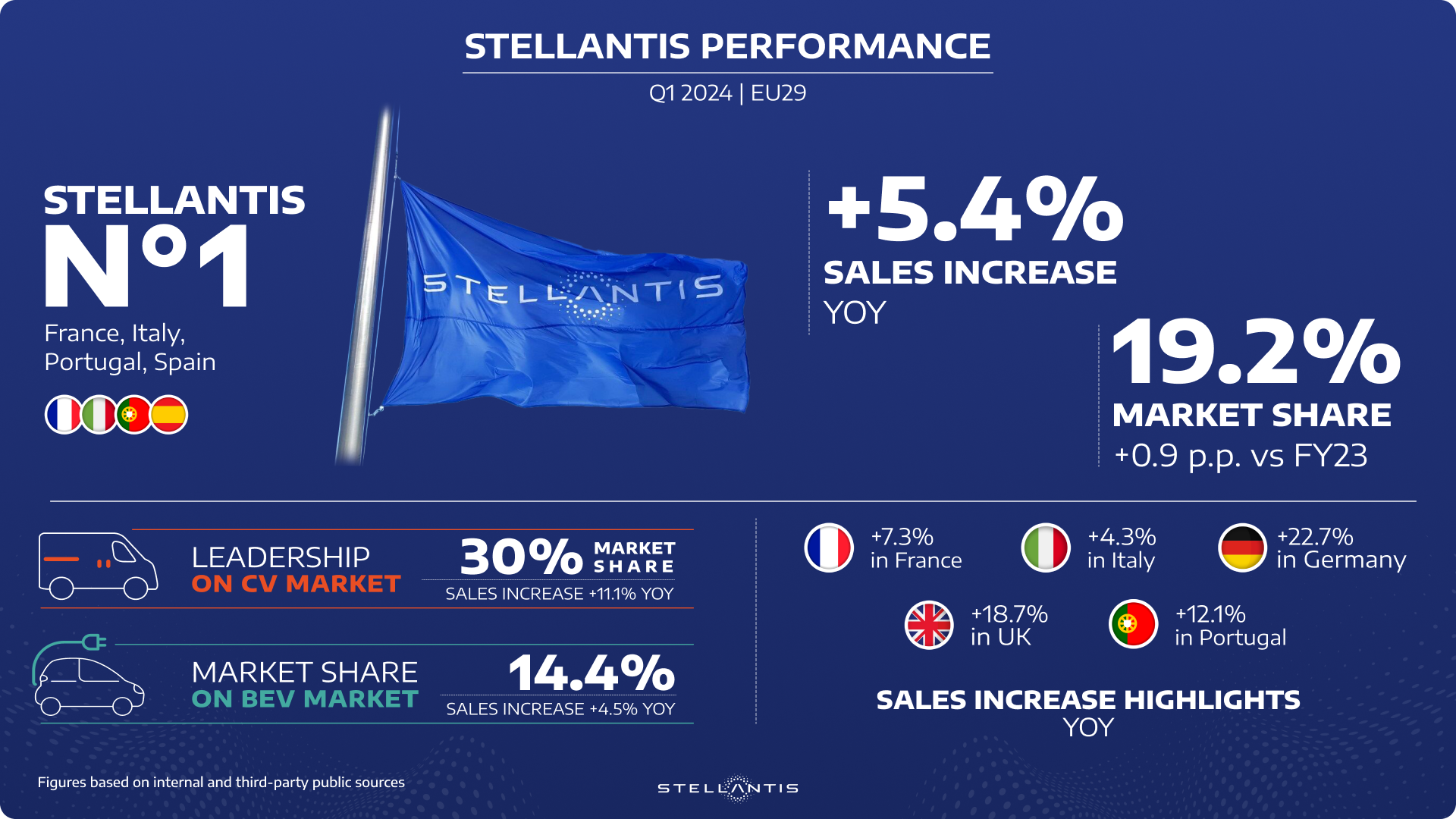 STELLANTIS PERFORMANCE

Q1 2024 | EU29

STELLANTIS
N°1
France, Italy, Portugal, Spain

STELLANTIS

+5.4%
SALES INCREASE
YOY

19.2%
MARKET SHARE
+0.9 p.p. vs FY23

LEADERSHIP
ON CV MARKET

30% MARKET SHARE
SALES INCREASE +11.1% YOY

MARKET SHARE
ON BEV MARKET

14.4%
SALES INCREASE +4.5% YOY

+7.3% in France

+4.3% in Italy

+22.7% in Germany

+18.7% in UK

+12.1% in Portugal

SALES INCREASE HIGHLIGHTS
YOY

Figures based on internal and third-party public sources

STELLANTIS